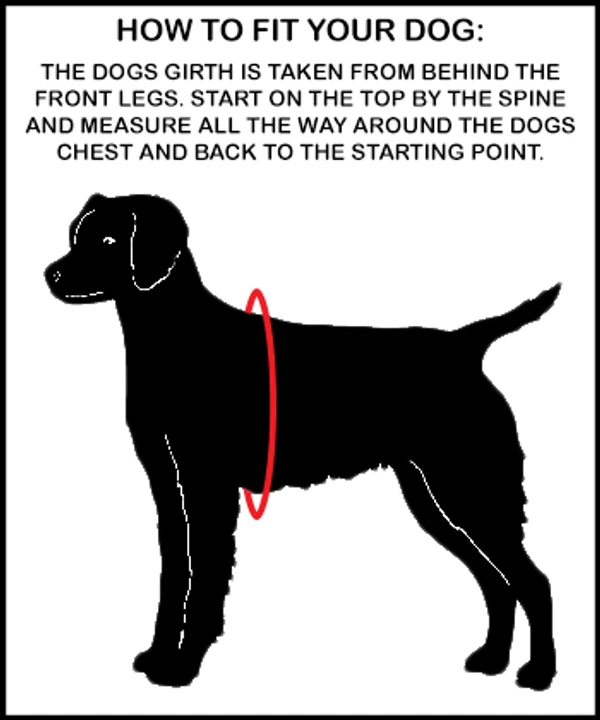 HOW TO FIT YOUR DOG:

THE DOGS GIRTH IS TAKEN FROM BEHIND THE FRONT LEGS. START ON THE TOP BY THE SPINE AND MEASURE ALL THE WAY AROUND THE DOGS CHEST AND BACK TO THE STARTING POINT.